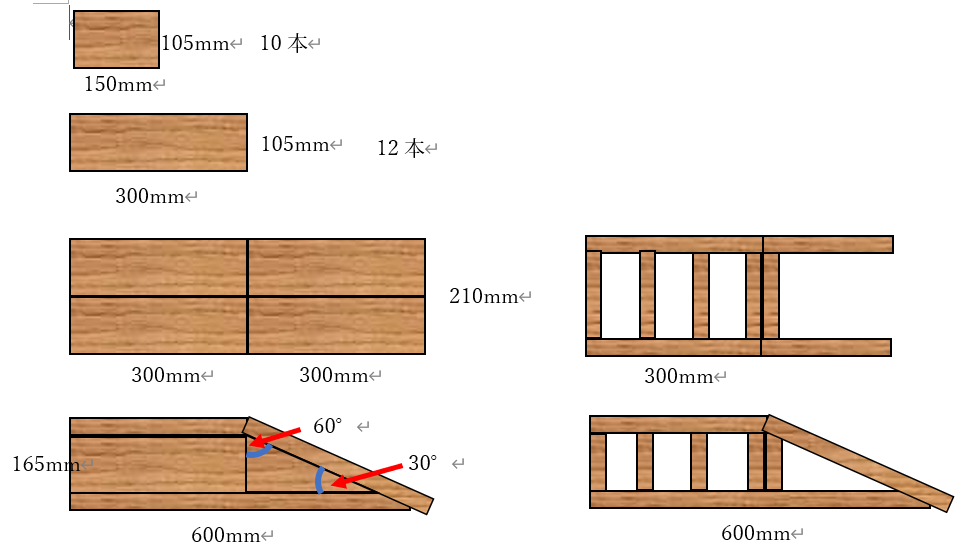 105mm 10 本

150mm

105mm 12 本

300mm

210mm

300mm 300mm

300mm

60°

165mm

30°

600mm

600mm